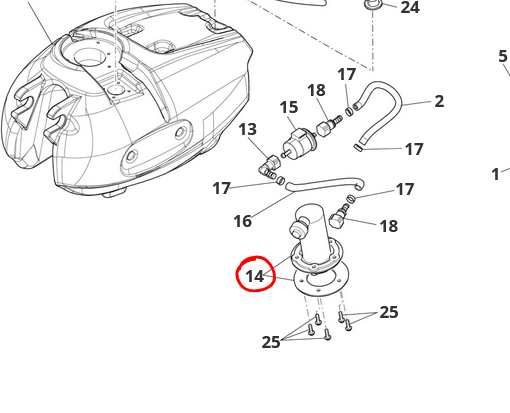 24
5
17
18
2
15
13
17
1
17
17
16
18
14
25
25