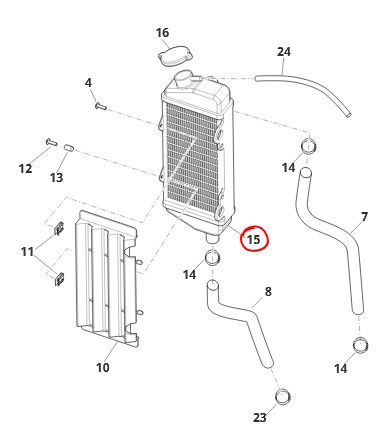 16
24
4
12
13
14
7
11
15
14
8
10
14
23