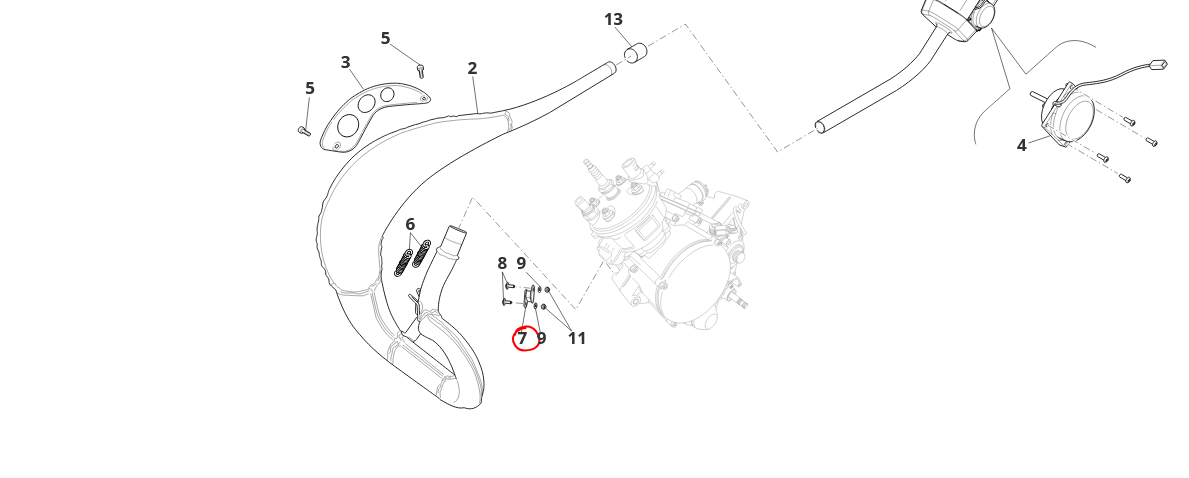 13
5
3
2
5
4
6
8 9
7 9 11